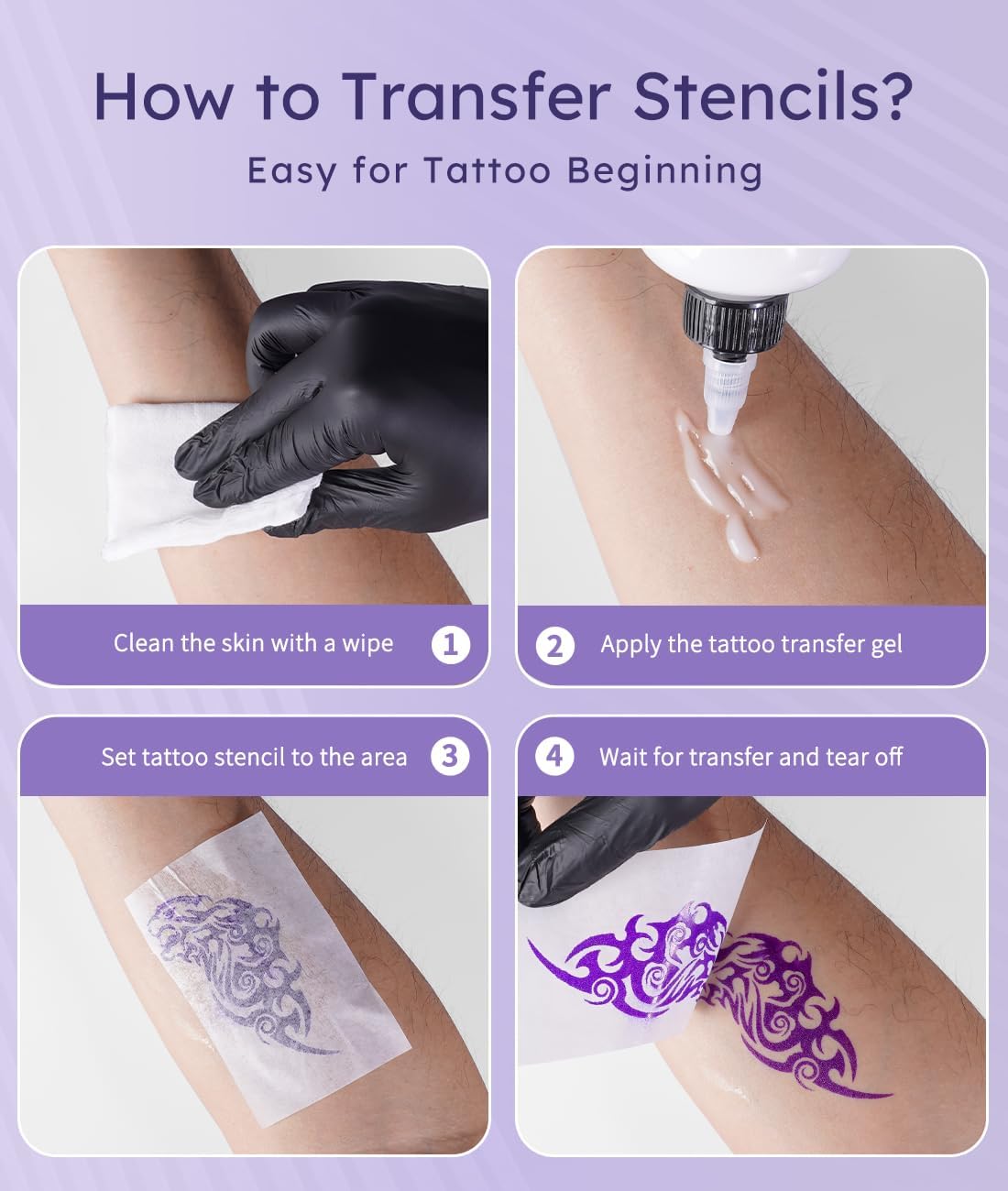 How to Transfer Stencils?

Easy for Tattoo Beginning

Clean the skin with a wipe 1

2 Apply the tattoo transfer gel

Set tattoo stencil to the area 3

4 Wait for transfer and tear off