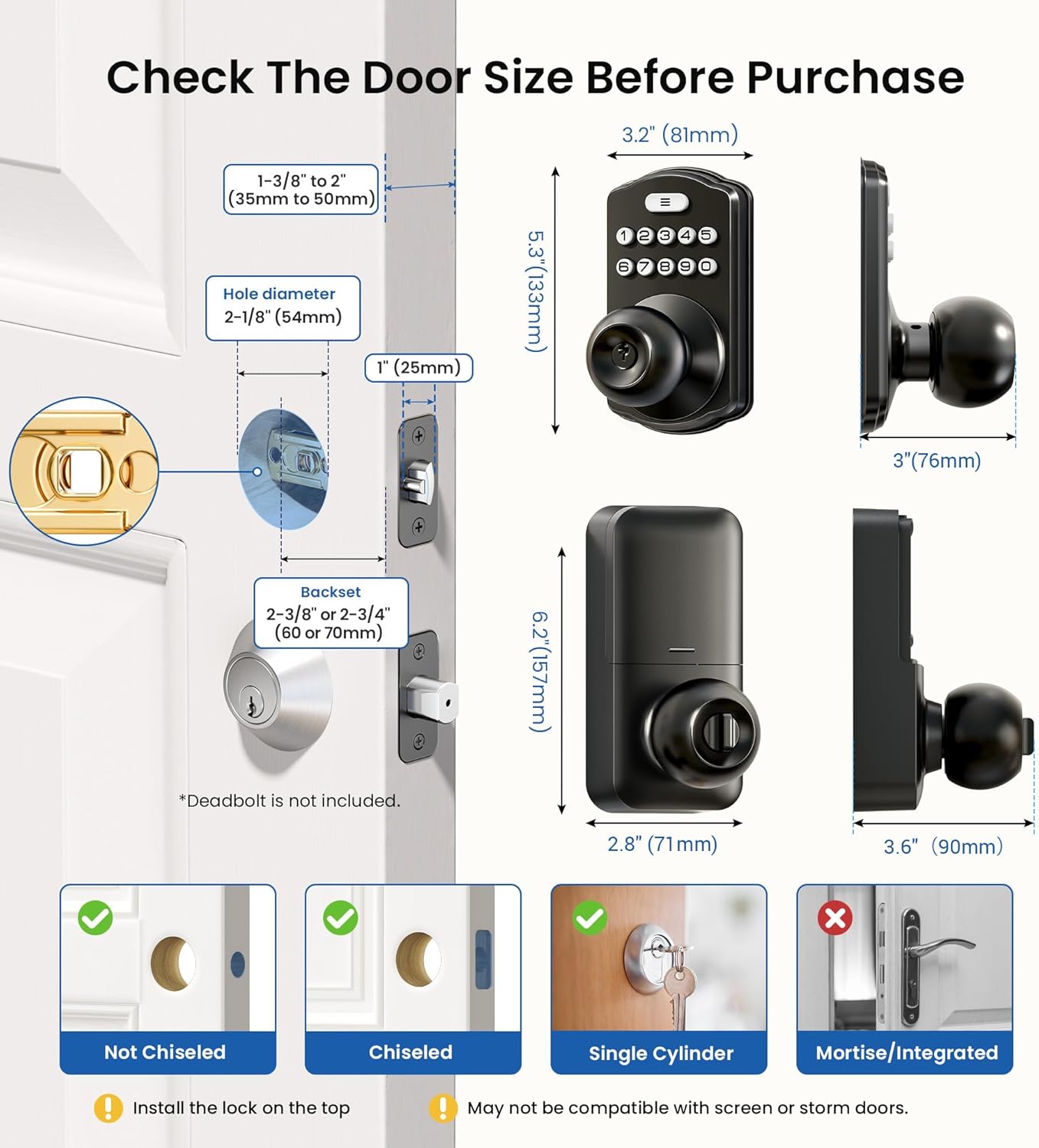 Check The Door Size Before Purchase

1-3/8" to 2" (35mm to 50mm)

Hole diameter
2-1/8" (54mm)

1" (25mm)

Backset
2-3/8" or 2-3/4" (60 or 70mm)

*Deadbolt is not included.

3.2" (81mm)

5.3"(133mm)

1 2 3 4 5
6 7 8 9 0

3"(76mm)

6.2"(157mm)

2.8" (71mm)

3.6" (90mm)

Not Chiseled

Chiseled

Single Cylinder

Mortise/Integrated

Install the lock on the top

May not be compatible with screen or storm doors.