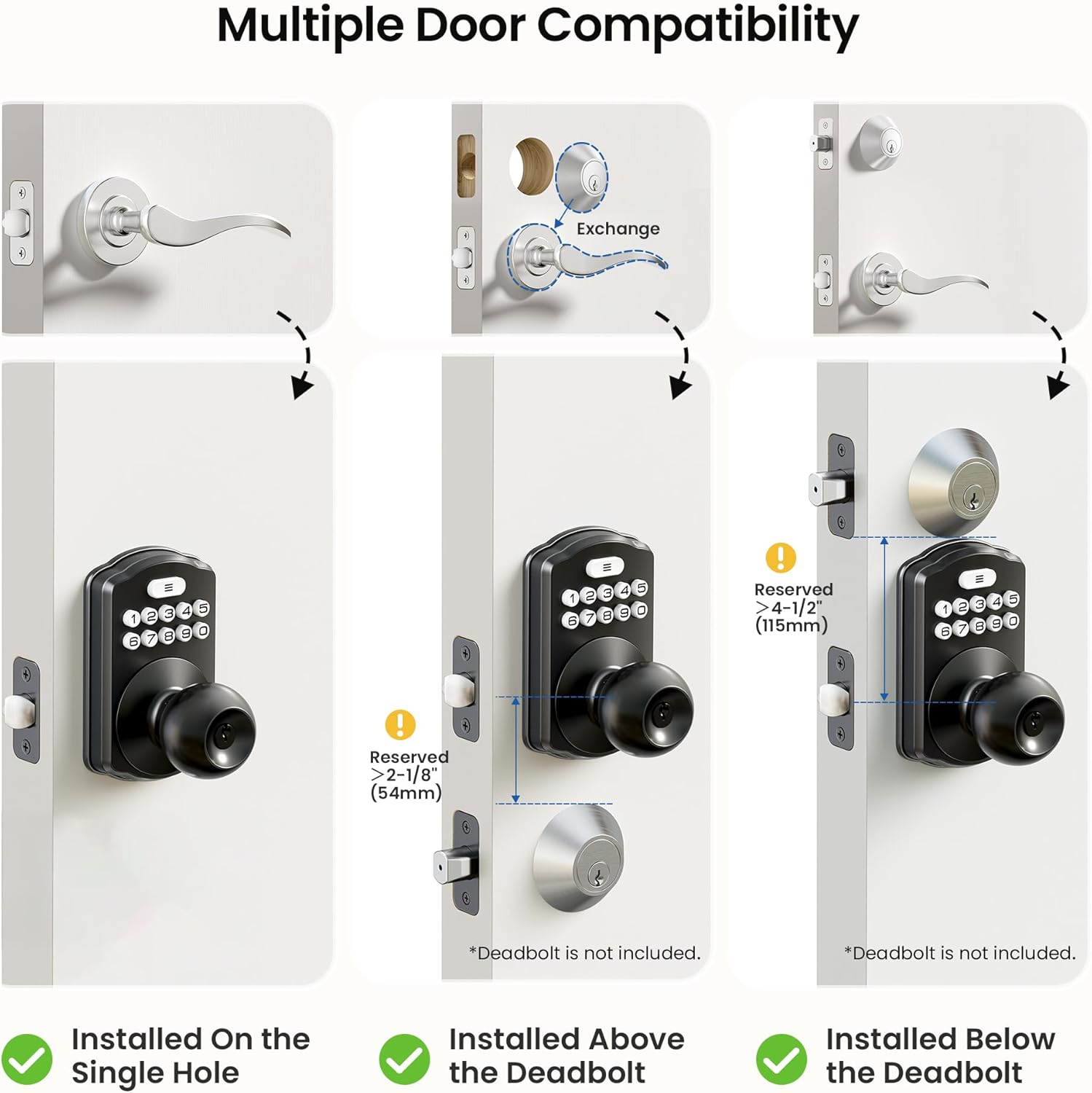 Multiple Door Compatibility

Exchange

1 2 3 4 5
6 7 8 9 0

Installed On the Single Hole

1 2 3 4 5
6 7 8 9 0

Reserved
>2-1/8"
(54mm)

*Deadbolt is not included.

Installed Above the Deadbolt

Reserved
>4-1/2"
(115mm)

1 2 3 4 5
6 7 8 9 0

*Deadbolt is not included.

Installed Below the Deadbolt