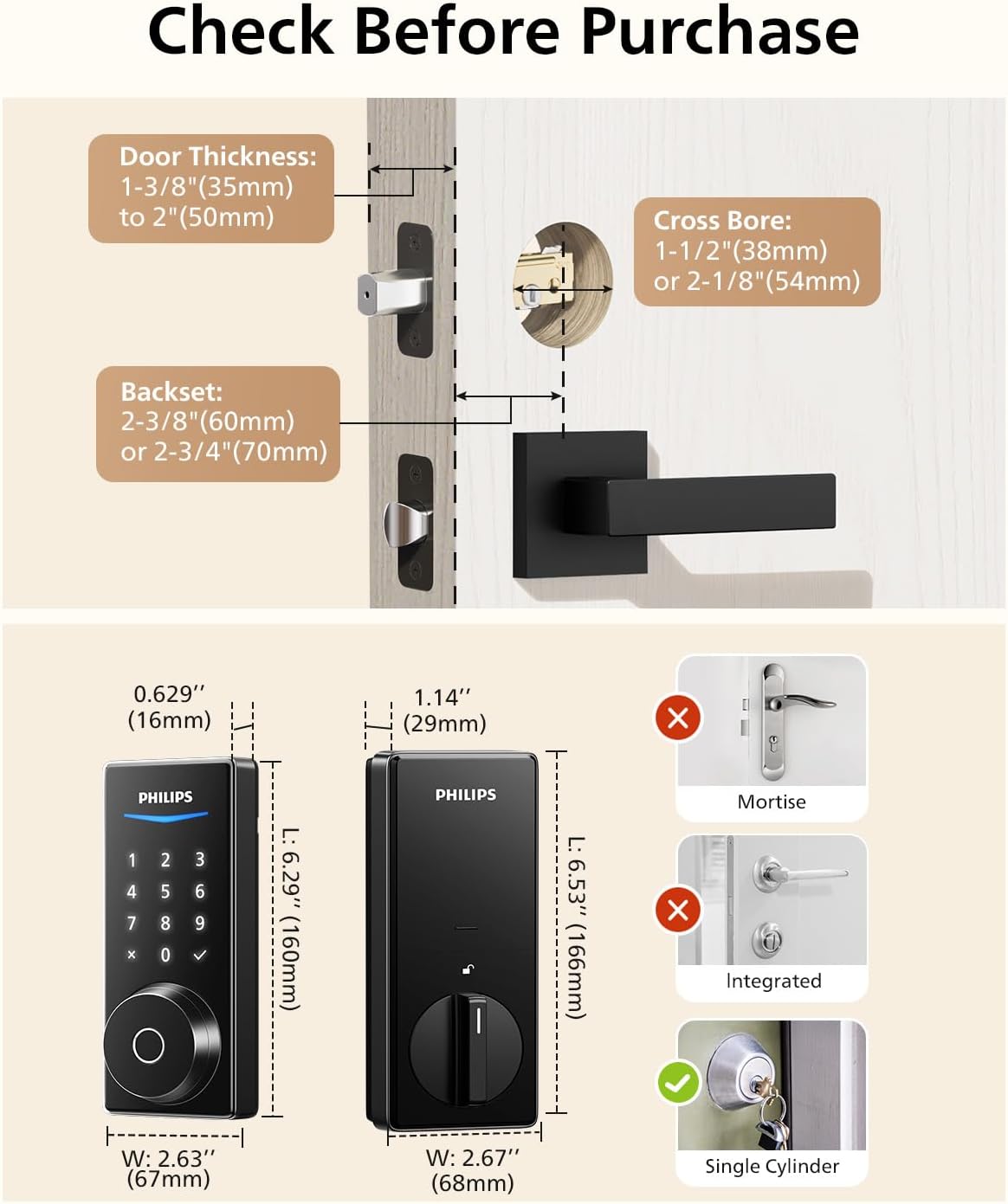 Check Before Purchase

Door Thickness:
1-3/8"(35mm)
to 2"(50mm)

Cross Bore:
1-1/2"(38mm)
or 2-1/8"(54mm)

Backset:
2-3/8"(60mm)
or 2-3/4"(70mm)

0.629''
(16mm)

PHILIPS

1 2 3
4 5 6
7 8 9
× 0 ✓

L: 6.29'' (160mm)

W: 2.63''
(67mm)

1.14''
(29mm)

PHILIPS

L: 6.53'' (166mm)

W: 2.67''
(68mm)

Mortise

Integrated

Single Cylinder