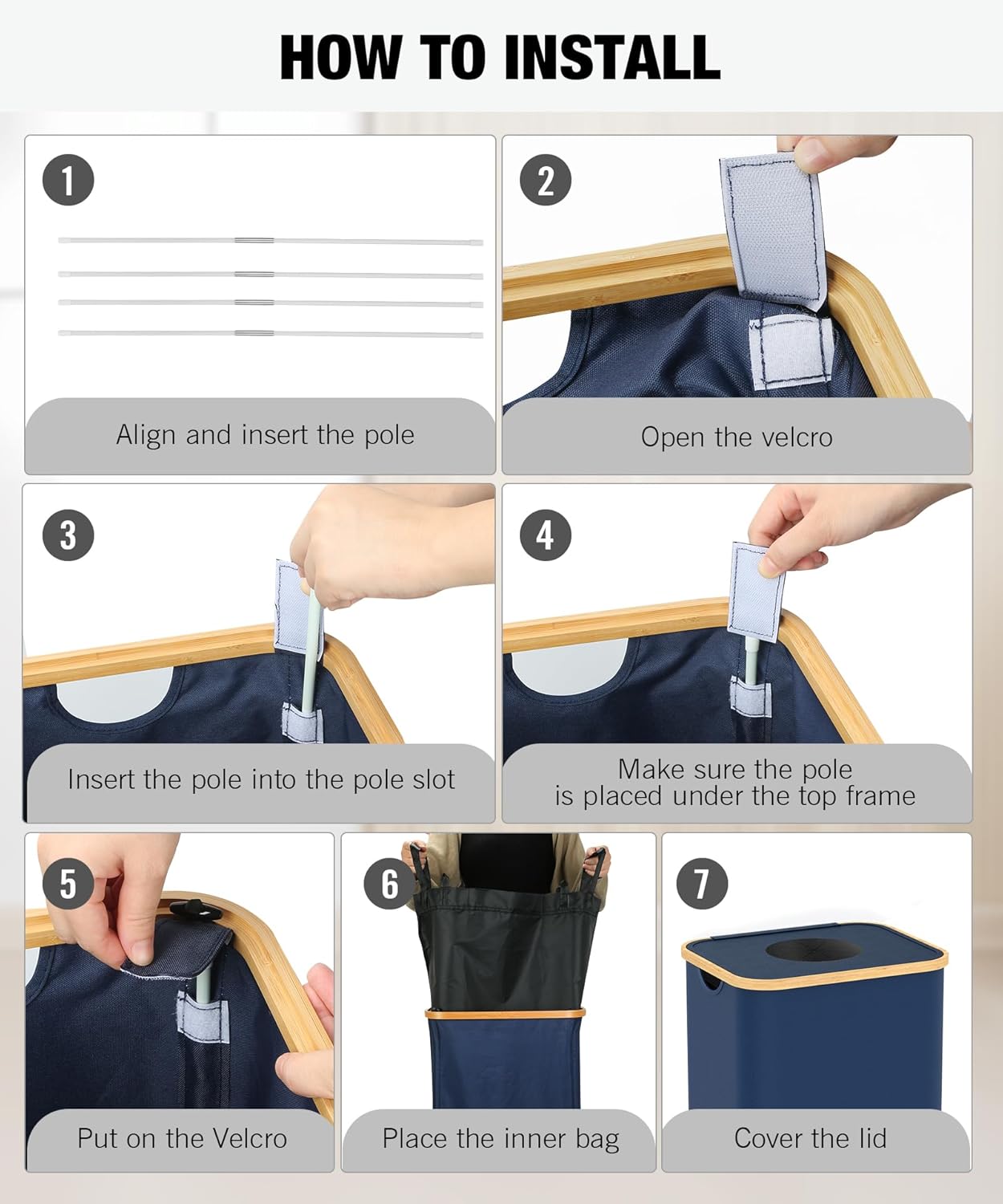 HOW TO INSTALL

1
Align and insert the pole

2
Open the velcro

3
Insert the pole into the pole slot

4
Make sure the pole is placed under the top frame

5
Put on the Velcro

6
Place the inner bag

7
Cover the lid