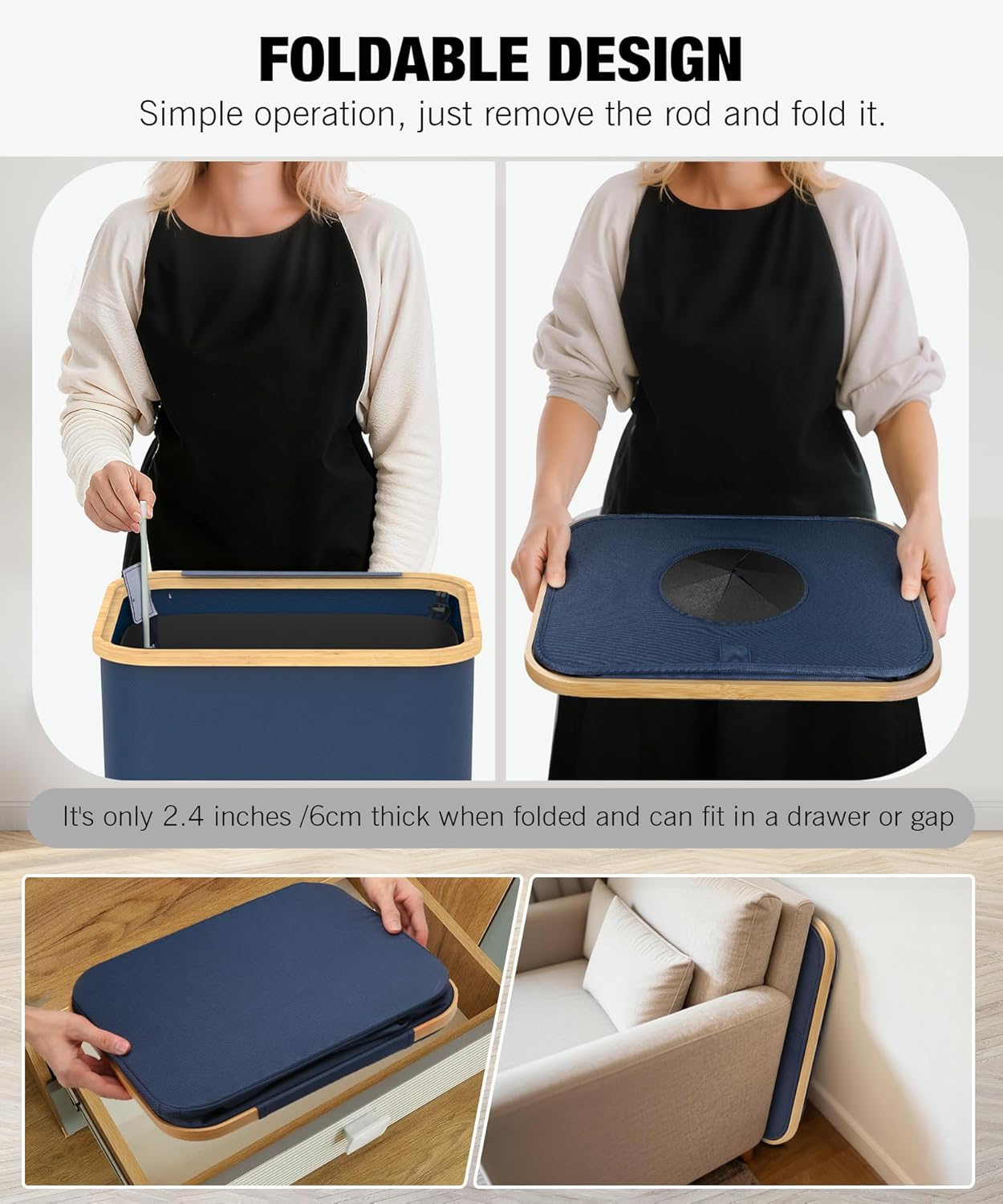 FOLDABLE DESIGN

Simple operation, just remove the rod and fold it.

It's only 2.4 inches /6cm thick when folded and can fit in a drawer or gap