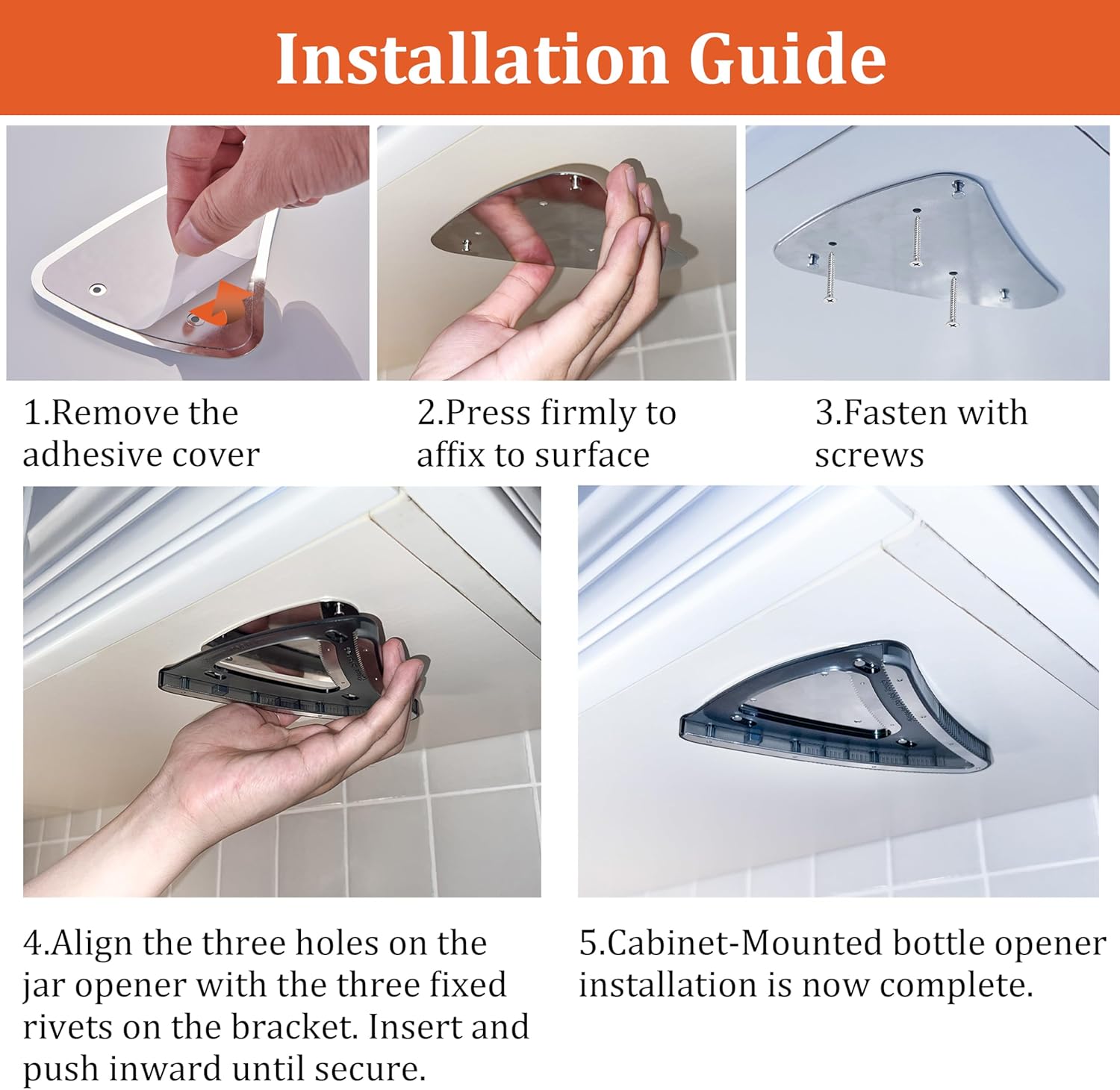 Installation Guide

1.Remove the adhesive cover

2.Press firmly to affix to surface

3.Fasten with screws

4.Align the three holes on the jar opener with the three fixed rivets on the bracket. Insert and push inward until secure.

5.Cabinet-Mounted bottle opener installation is now complete.