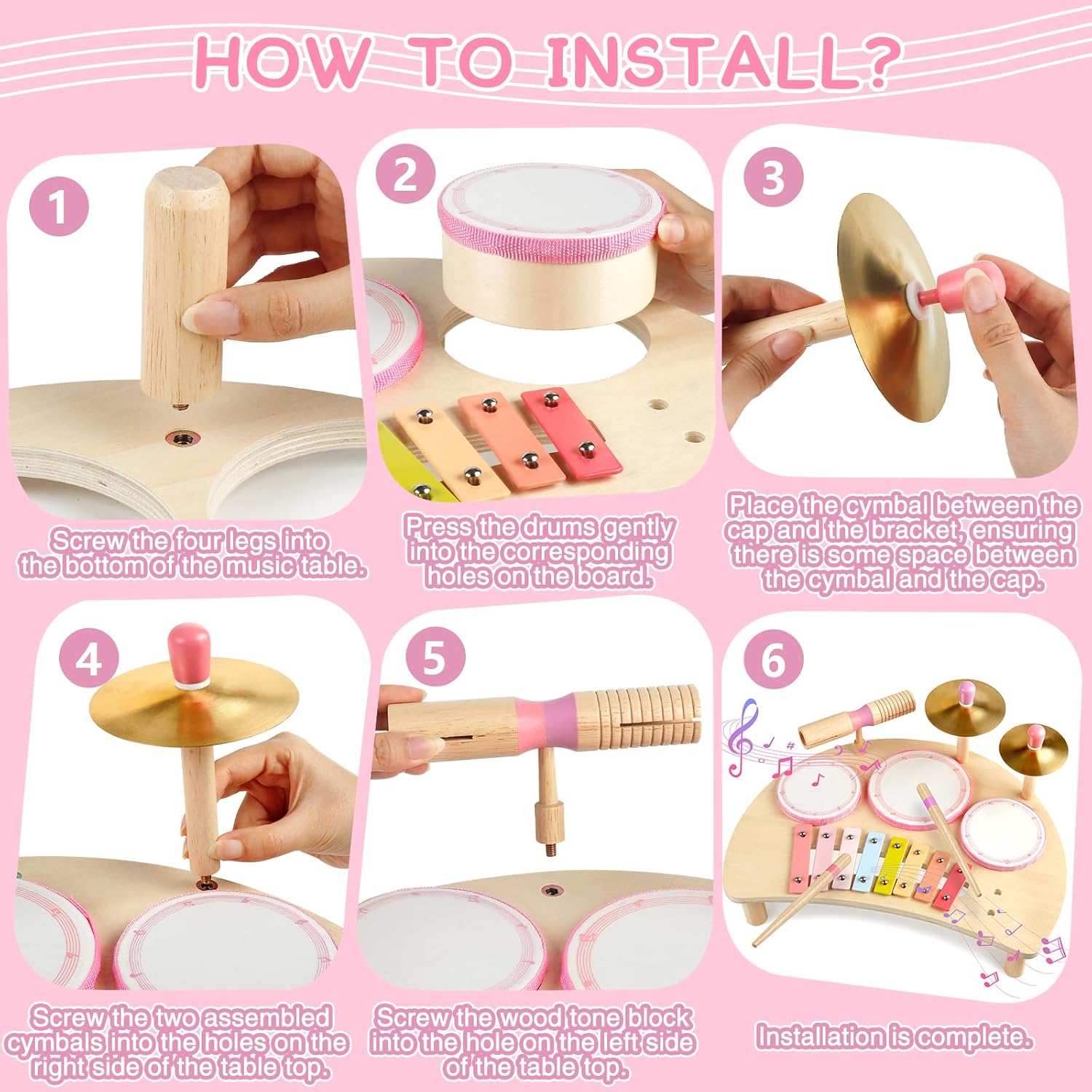 HOW TO INSTALL?

1

Screw the four legs into the bottom of the music table.

2

Press the drums gently into the corresponding holes on the board.

3

Place the cymbal between the cap and the bracket, ensuring there is some space between the cymbal and the cap.

4

Screw the two assembled cymbals into the holes on the right side of the table top.

5

Screw the wood tone block into the hole on the left side of the table top.

6

Installation is complete.