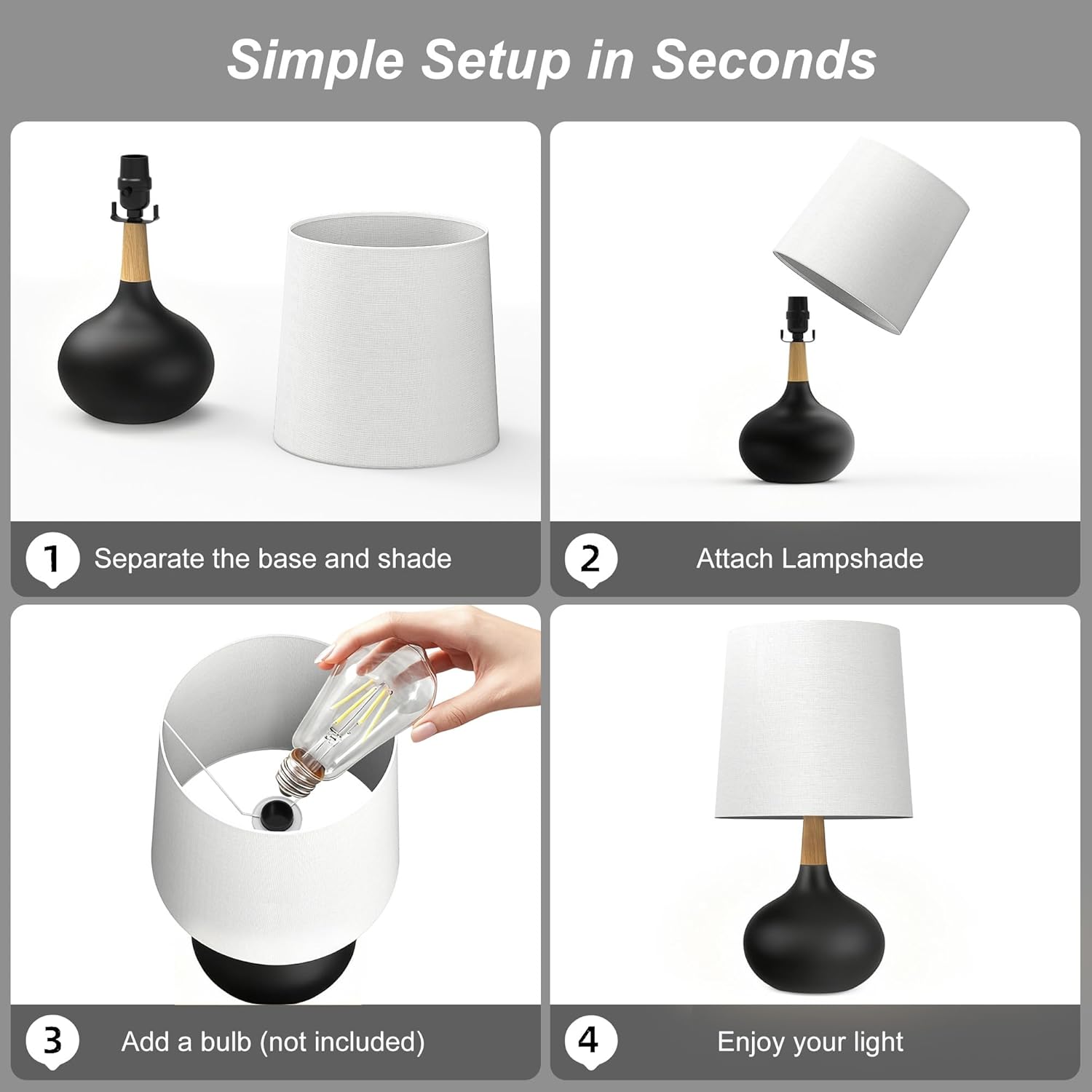 Simple Setup in Seconds

1 Separate the base and shade

2 Attach Lampshade

3 Add a bulb (not included)

4 Enjoy your light