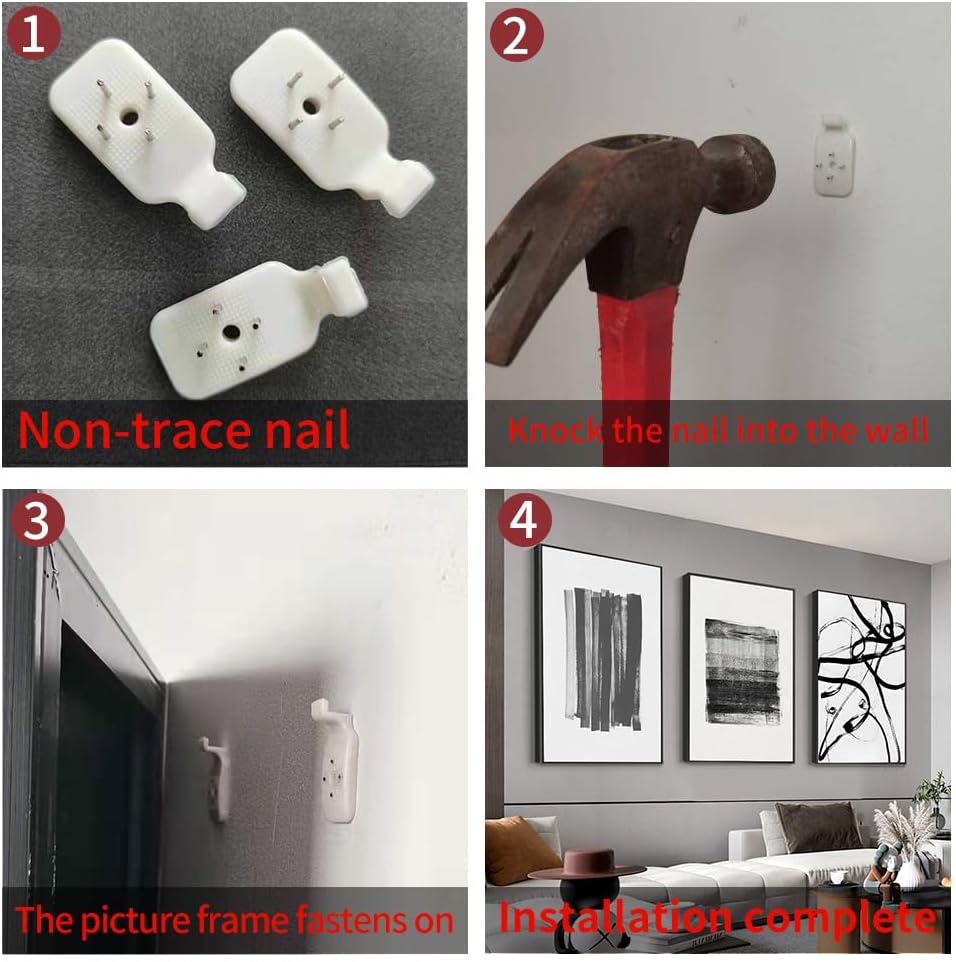 1
Non-trace nail

2
Knock the nail into the wall

3
The picture frame fastens on

4
Installation complete