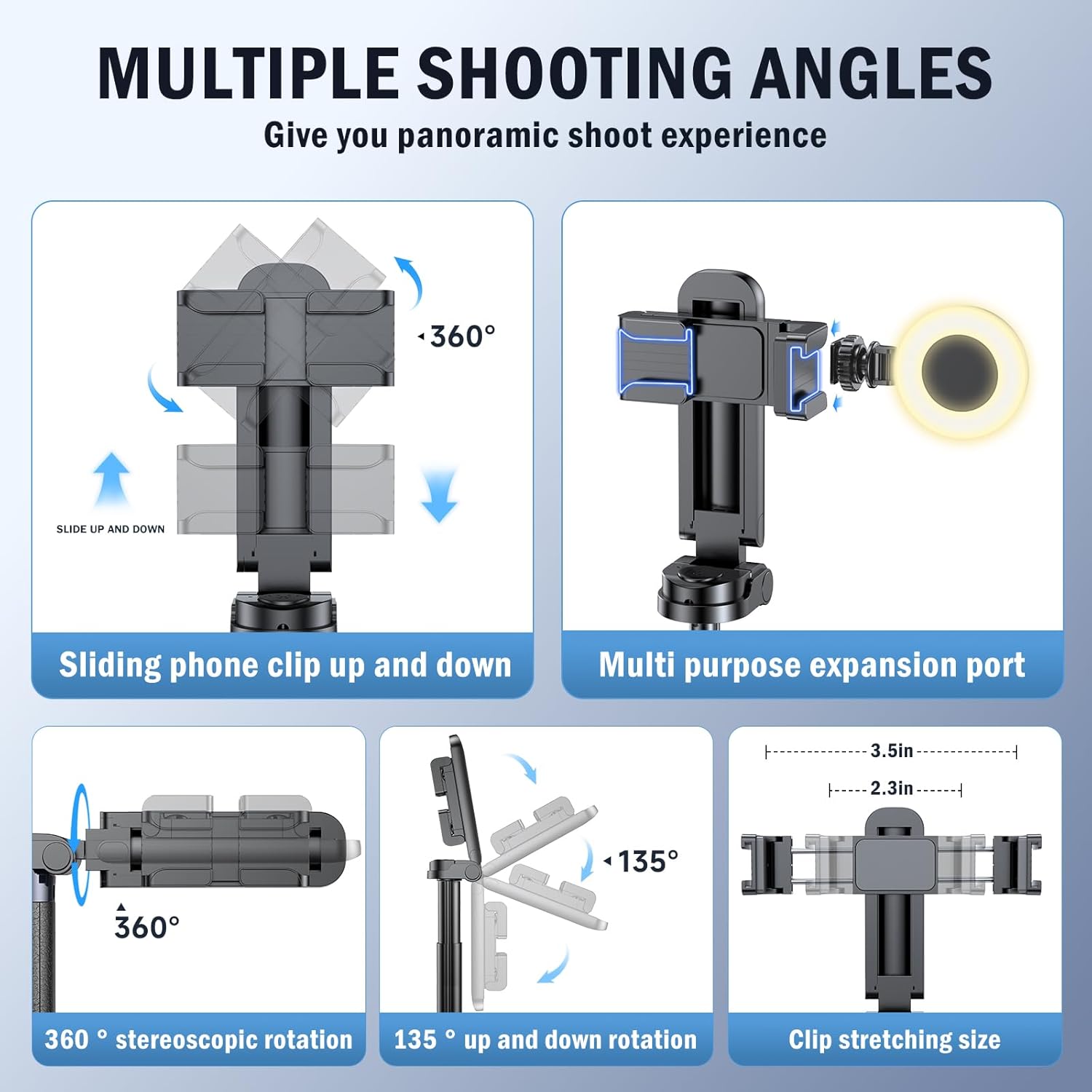 MULTIPLE SHOOTING ANGLES

Give you panoramic shoot experience

360°

SLIDE UP AND DOWN

Sliding phone clip up and down

Multi purpose expansion port

360°

360 ° stereoscopic rotation

135°

135 ° up and down rotation

3.5in

2.3in

Clip stretching size