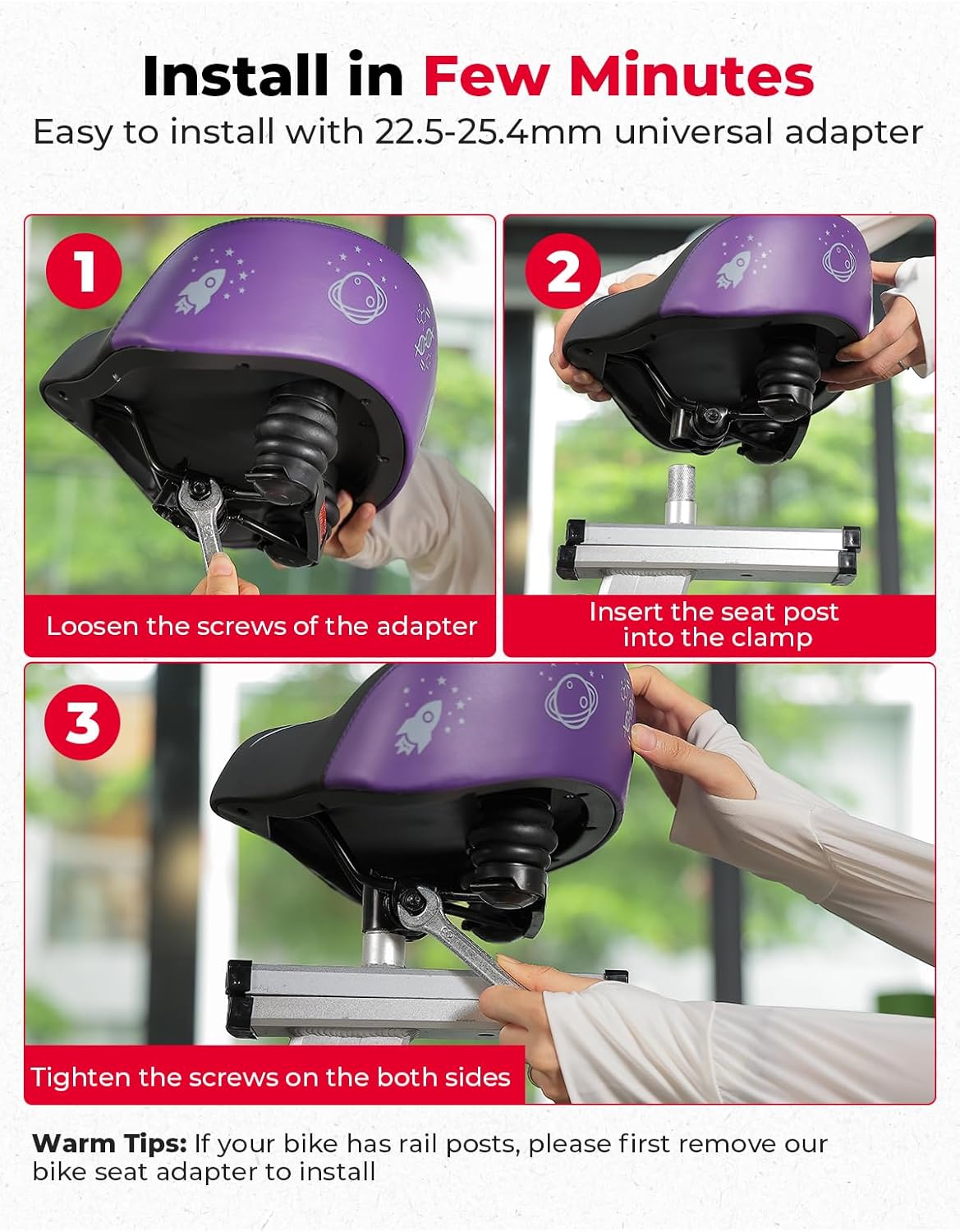 Install in Few Minutes
Easy to install with 22.5-25.4mm universal adapter

1

Loosen the screws of the adapter

2

Insert the seat post into the clamp

3

Tighten the screws on the both sides

Warm Tips: If your bike has rail posts, please first remove our bike seat adapter to install