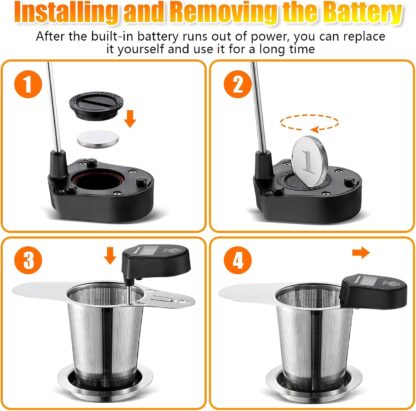 Installing and Removing the Battery

After the built-in battery runs out of power, you can replace it yourself and use it for a long time

1

2

1

3

4