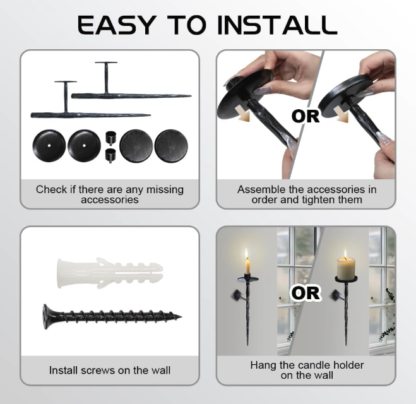 EASY TO INSTALL

Check if there are any missing accessories

OR

Assemble the accessories in order and tighten them

Install screws on the wall

OR

Hang the candle holder on the wall