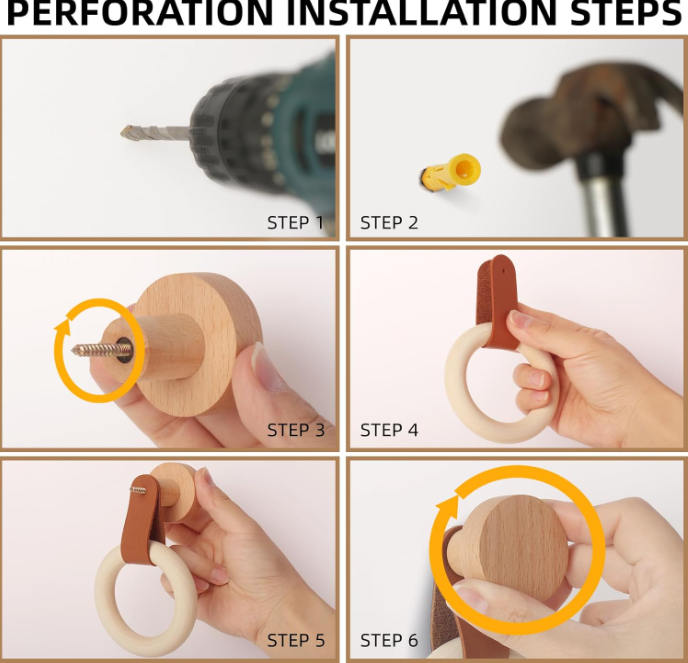 PERFORATION INSTALLATION STEPS

STEP 1

STEP 2

STEP 3

STEP 4

STEP 5

STEP 6